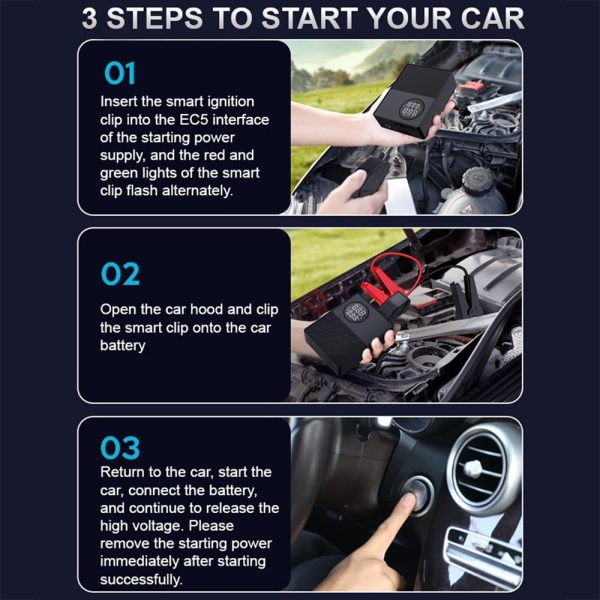 3 STEPS TO START YOUR CAR

01
Insert the smart ignition clip into the EC5 interface of the starting power supply, and the red and green lights of the smart clip flash alternately.

02
Open the car hood and clip the smart clip onto the car battery

03
Return to the car, start the car, connect the battery, and continue to release the high voltage. Please remove the starting power immediately after starting successfully.